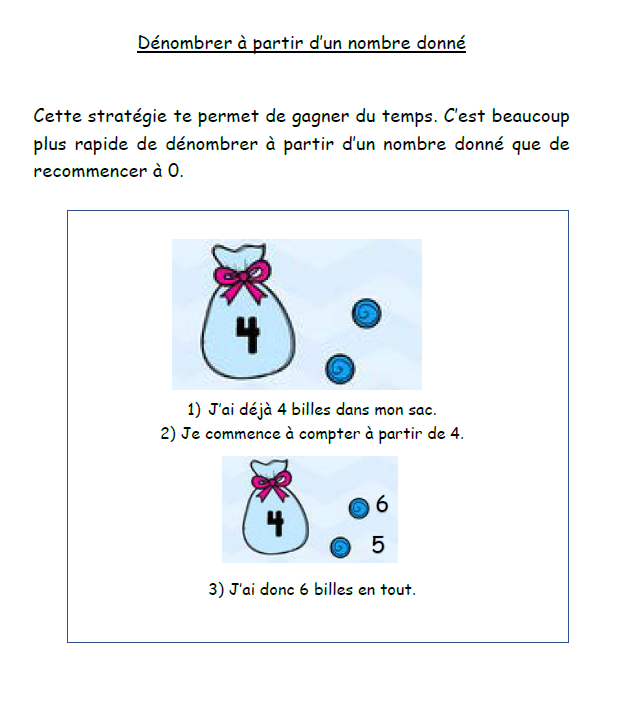 Dénombrer à partir d'un nombre donné

Cette stratégie te permet de gagner du temps. C'est beaucoup plus rapide de dénombrer à partir d'un nombre donné que de recommencer à 0.

4

1) J'ai déjà 4 billes dans mon sac.
2) Je commence à compter à partir de 4.

4
6
5

3) J'ai donc 6 billes en tout.